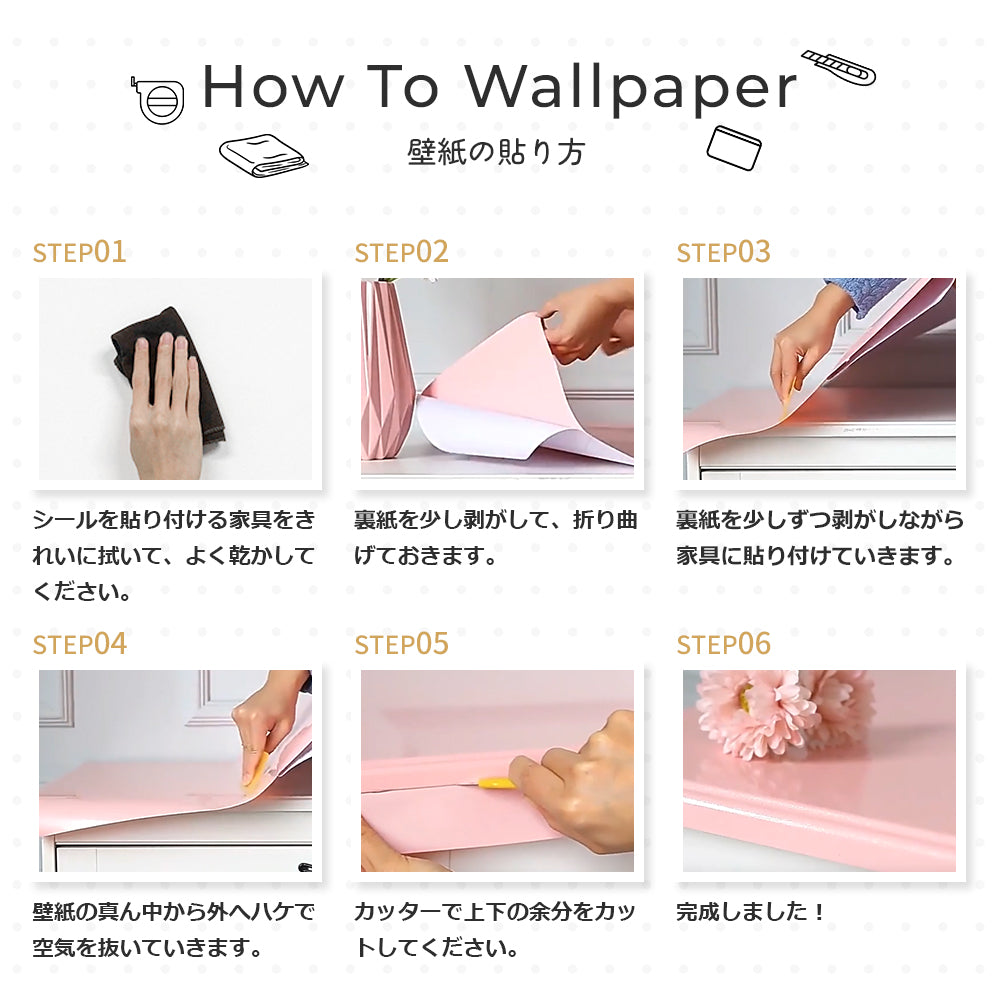 How To Wallpaper
壁紙の貼り方

STEP01

シールを貼り付ける家具をきれいに拭いて、よく乾かしてください。

STEP02

裏紙を少し剥がして、折り曲げておきます。

STEP03

裏紙を少しずつ剥がしながら家具に貼り付けていきます。

STEP04

壁紙の真ん中から外へハケで空気を抜いていきます。

STEP05

カッターで上下の余分をカットしてください。

STEP06

完成しました！